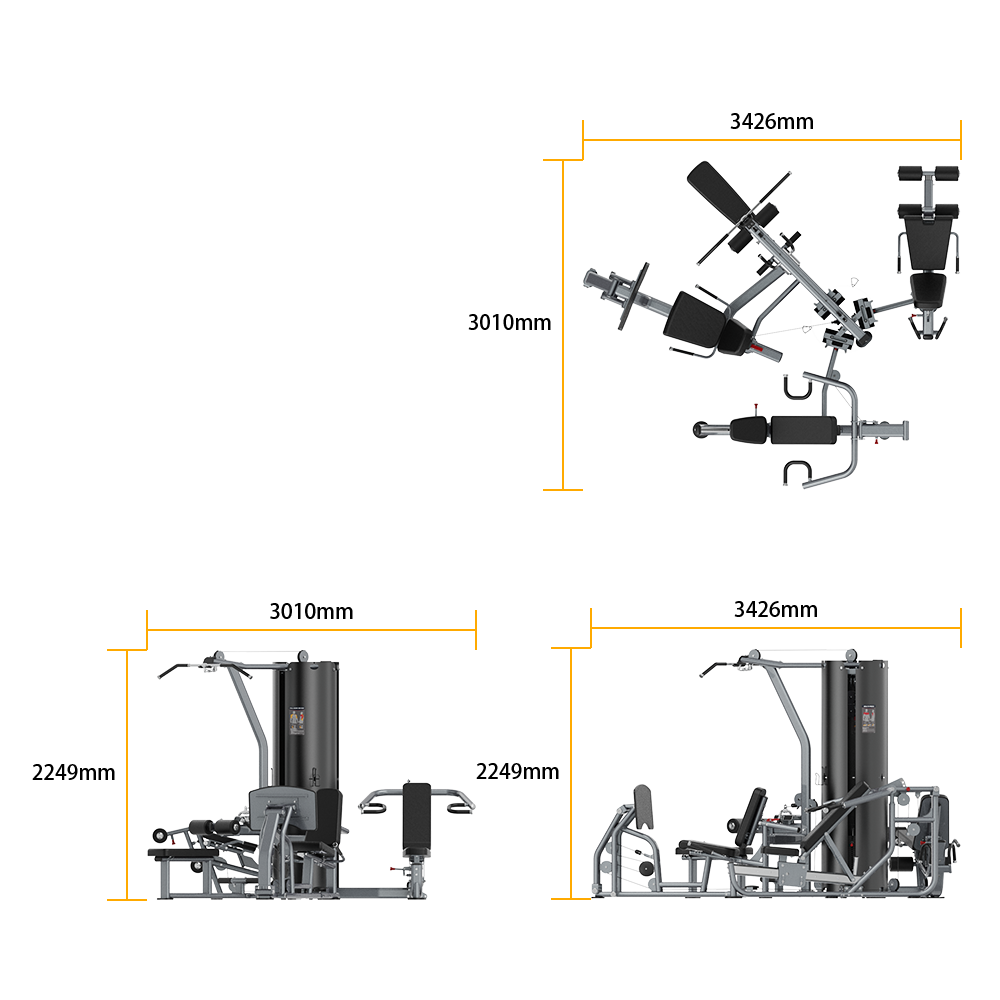 3426mm

3010mm

3010mm

2249mm

3426mm

2249mm