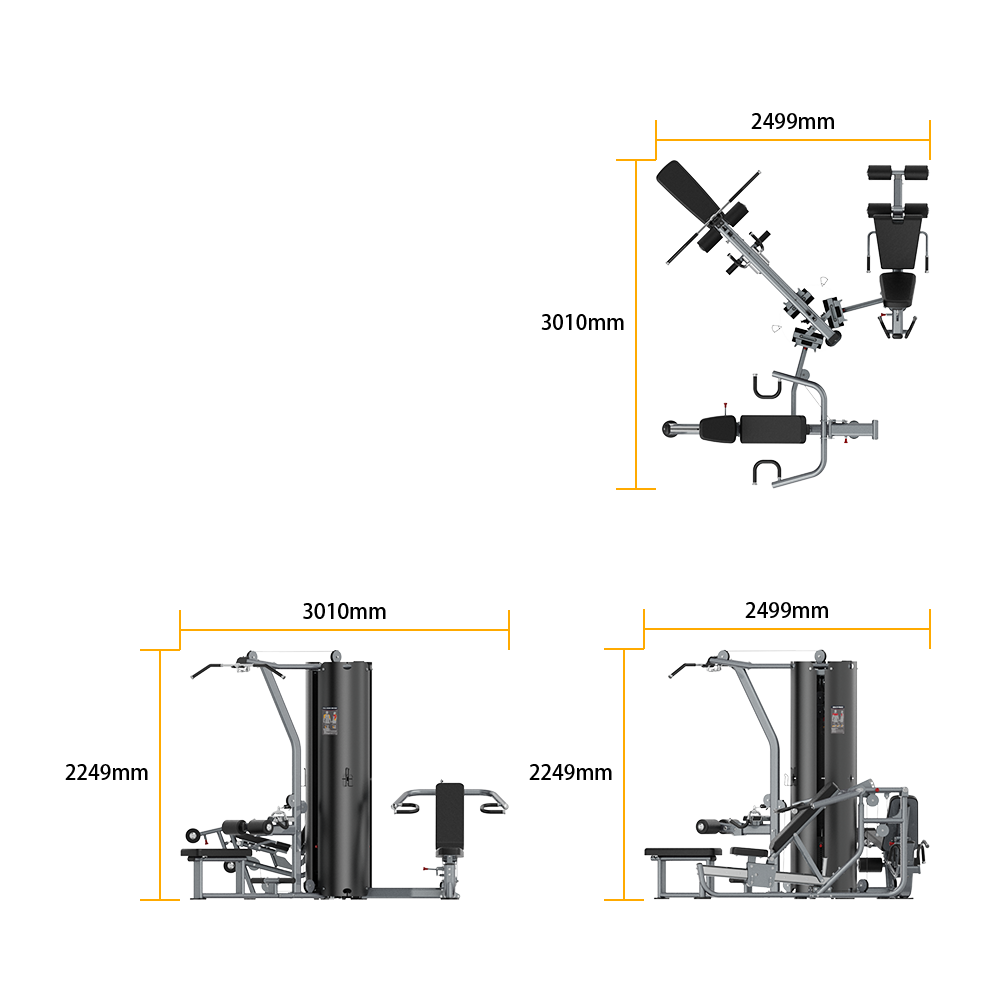 2499mm

3010mm

3010mm

2249mm

2499mm

2249mm