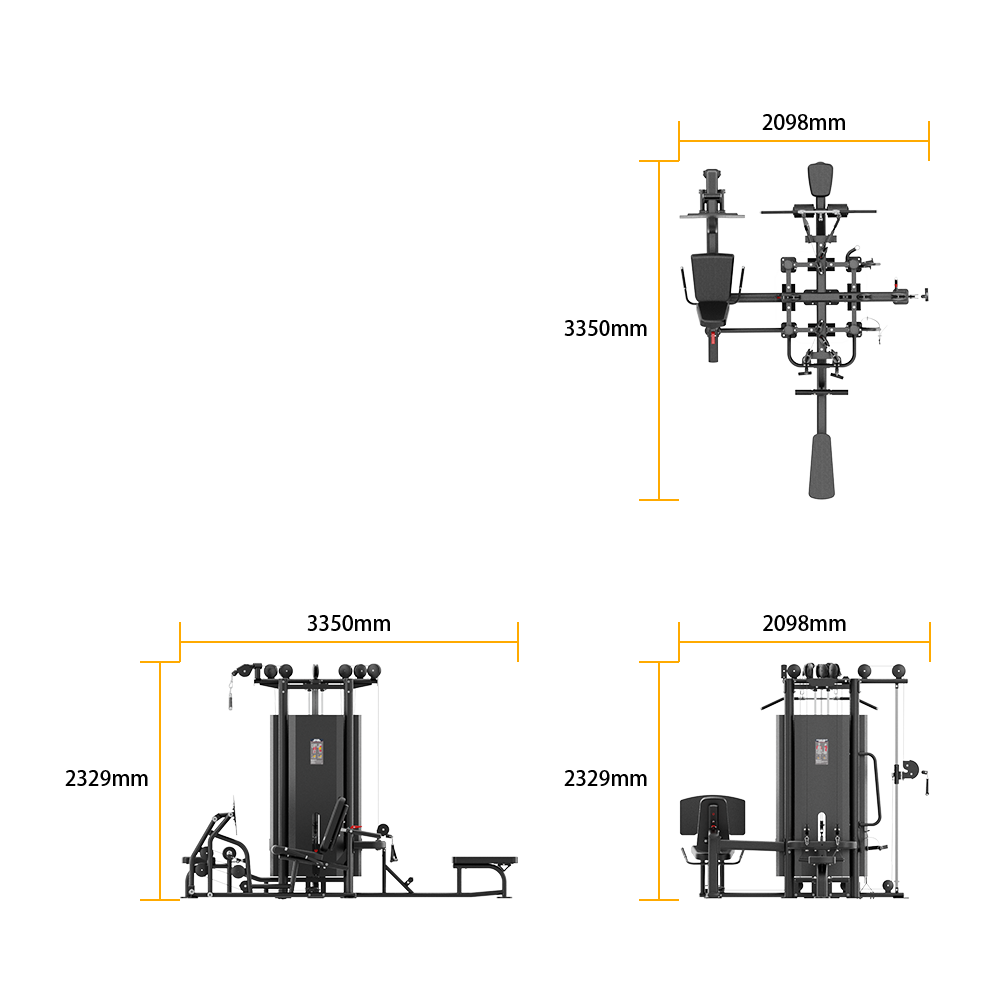 2098mm

3350mm

3350mm

2329mm

2098mm

2329mm