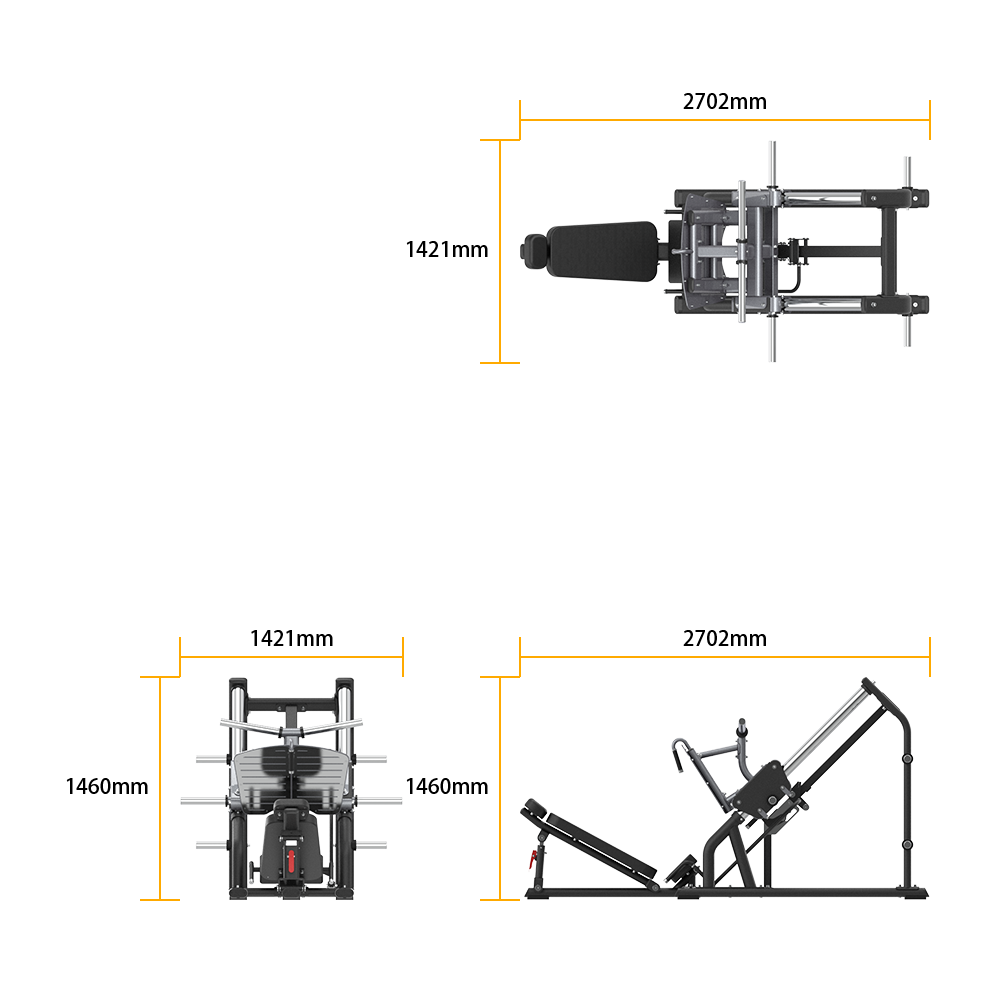 2702mm

1421mm

1421mm

2702mm

1460mm

1460mm