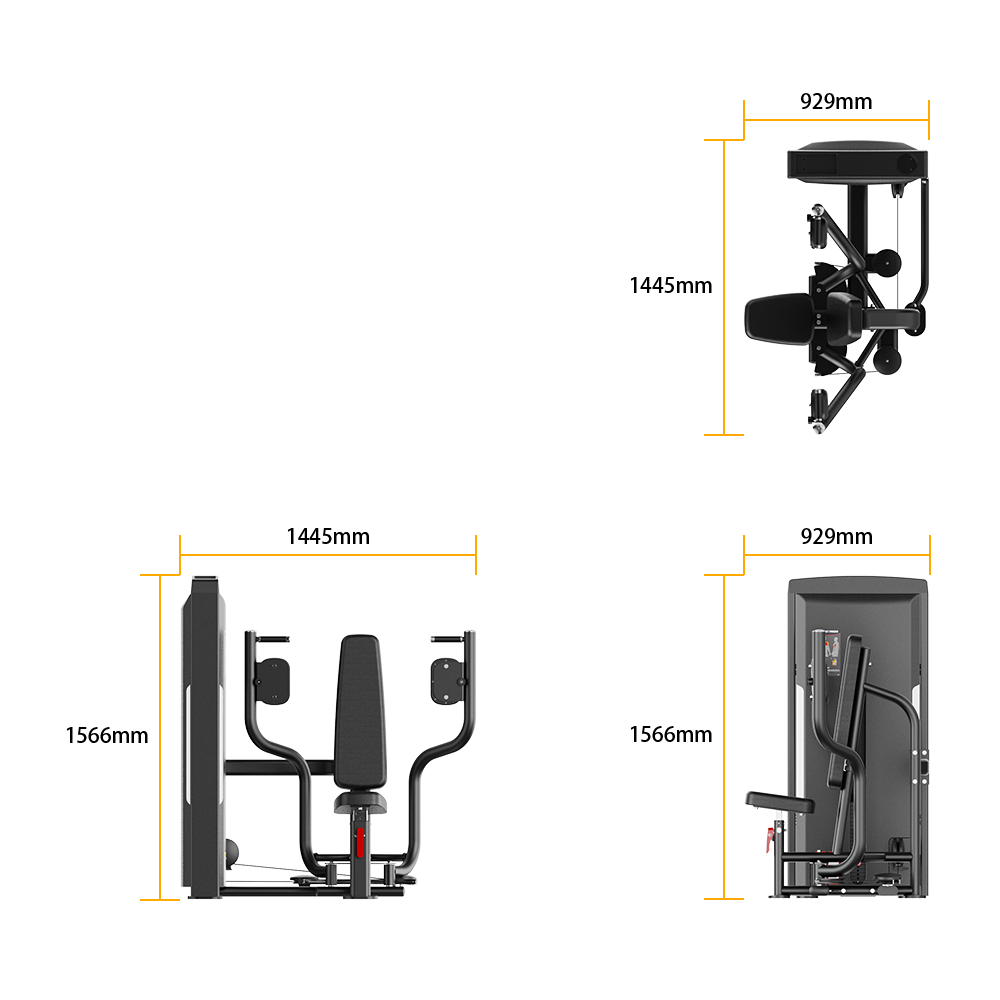 929mm

1445mm

1445mm

1566mm

929mm

1566mm