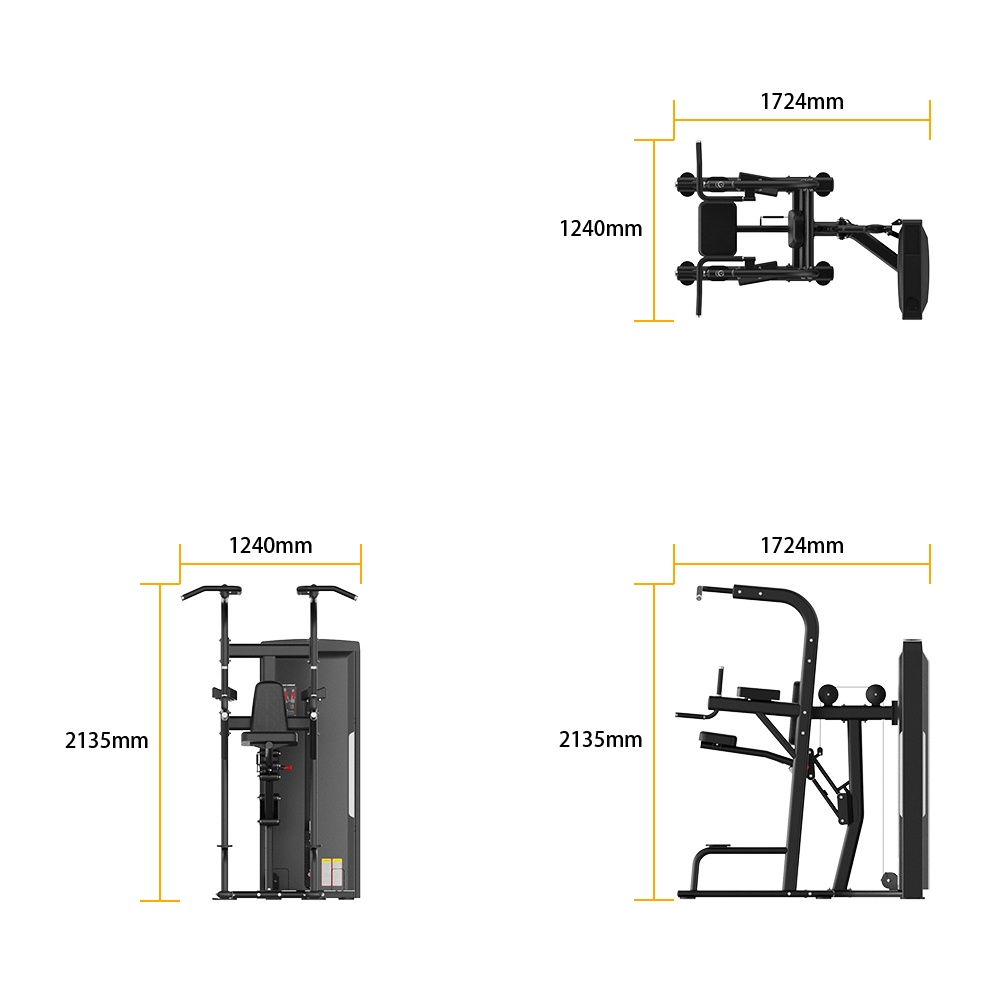 1724mm

1240mm

1240mm

2135mm

1724mm

2135mm