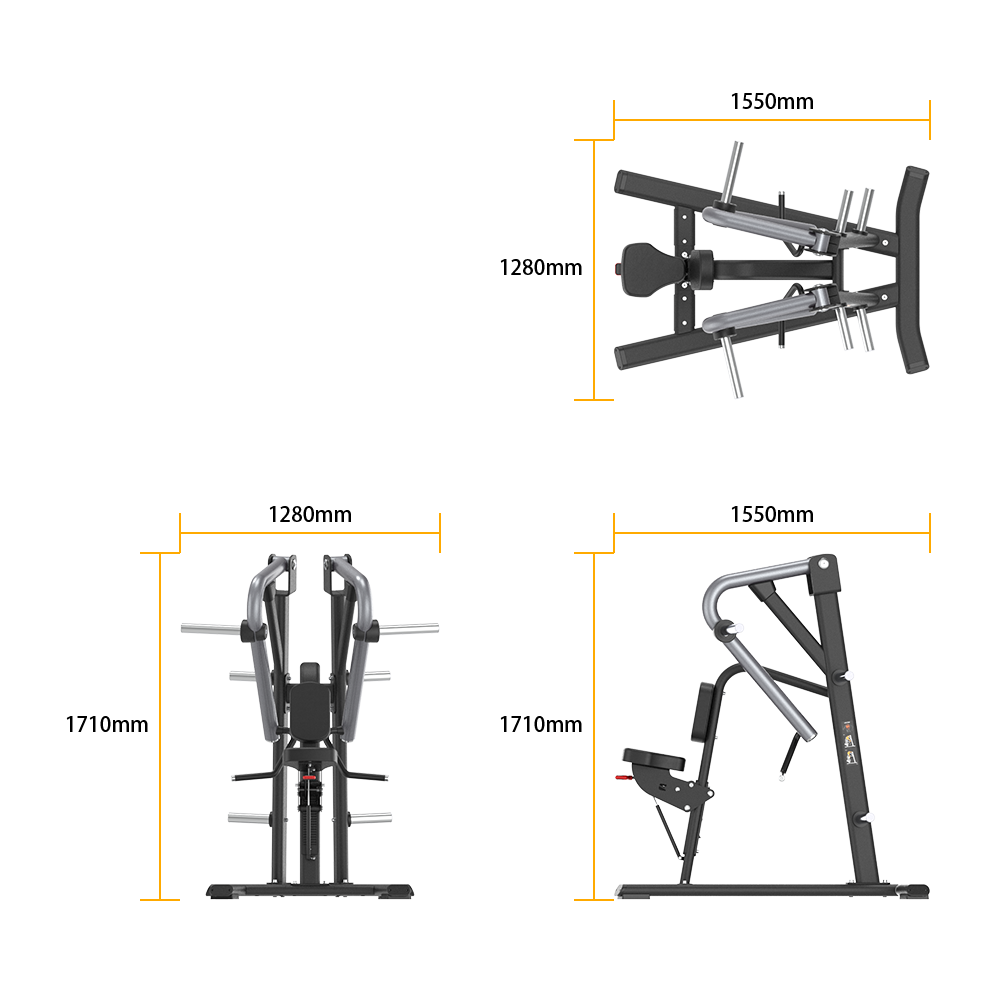 1550mm

1280mm

1280mm

1710mm

1550mm

1710mm