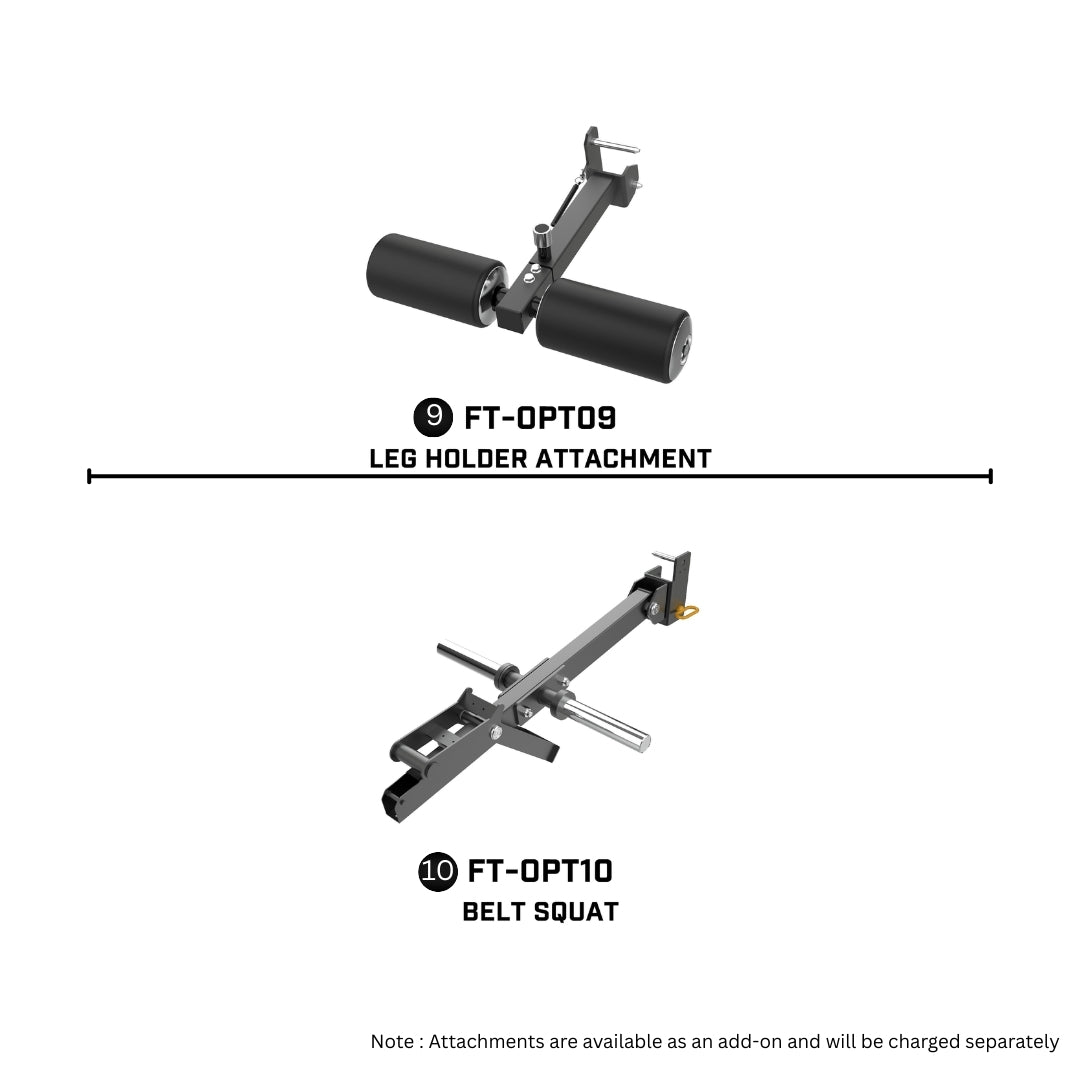 9 FT-OPT09
LEG HOLDER ATTACHMENT

10 FT-OPT10
BELT SQUAT

Note : Attachments are available as an add-on and will be charged separately