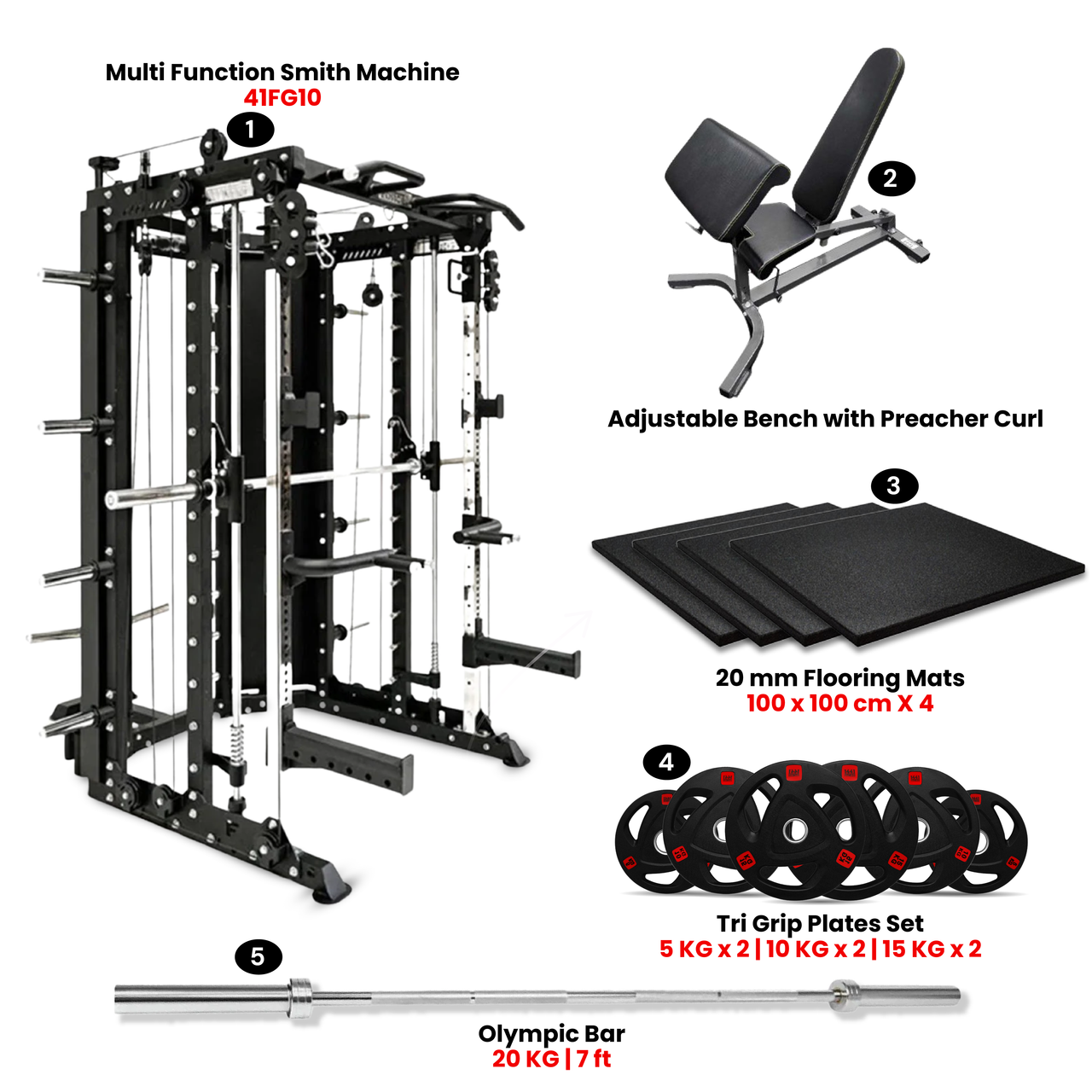 Multi Function Smith Machine
41FG10

1

2

Adjustable Bench with Preacher Curl

3

20 mm Flooring Mats
100 x 100 cm X 4

4

Tri Grip Plates Set
5 KG x 2 | 10 KG x 2 | 15 KG x 2

5

Olympic Bar
20 KG | 7 ft