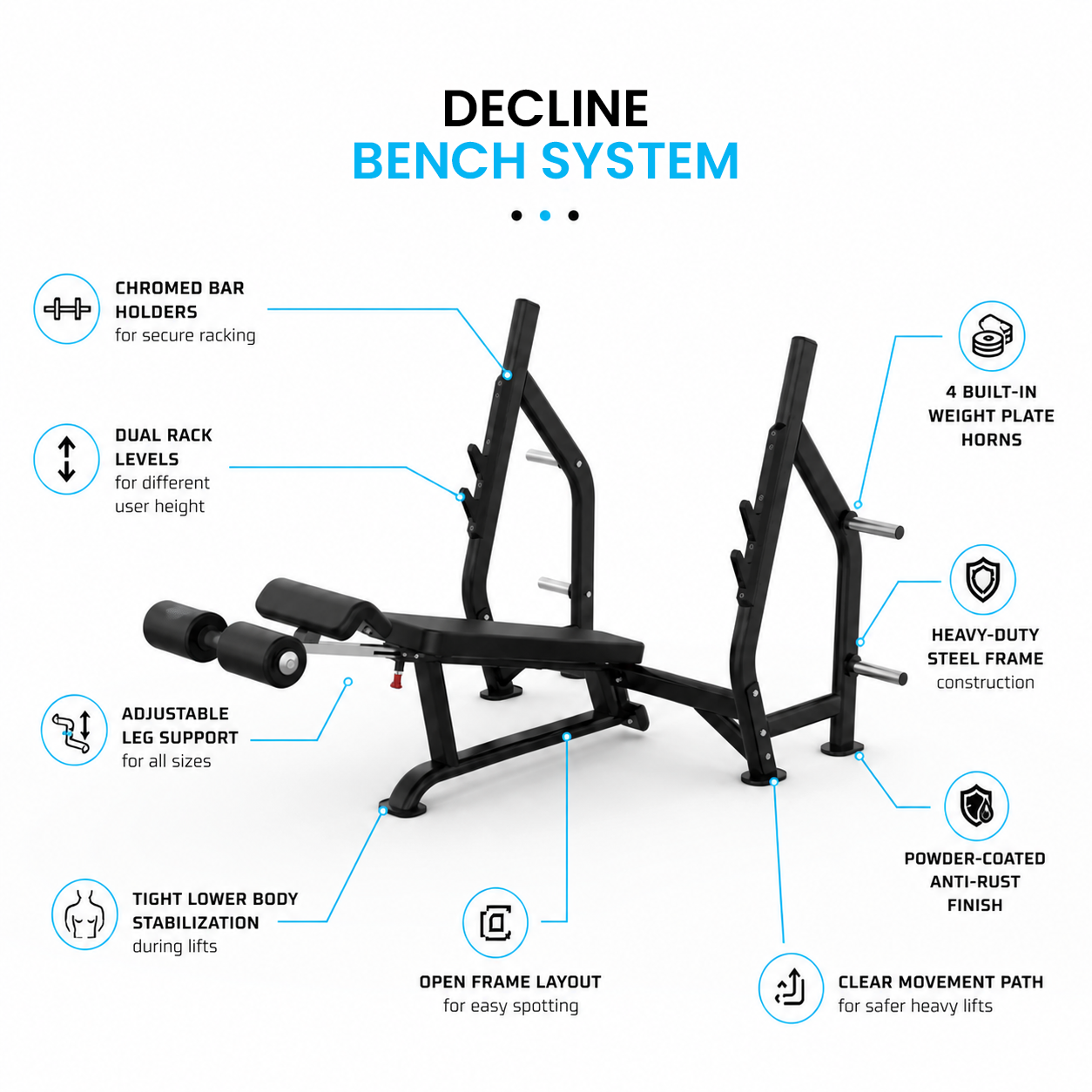 DECLINE
BENCH SYSTEM

CHROMED BAR HOLDERS
for secure racking

DUAL RACK LEVELS
for different user height

ADJUSTABLE LEG SUPPORT
for all sizes

TIGHT LOWER BODY STABILIZATION
during lifts

OPEN FRAME LAYOUT
for easy spotting

4 BUILT-IN WEIGHT PLATE HORNS

HEAVY-DUTY STEEL FRAME
construction

POWDER-COATED ANTI-RUST FINISH

CLEAR MOVEMENT PATH
for safer heavy lifts