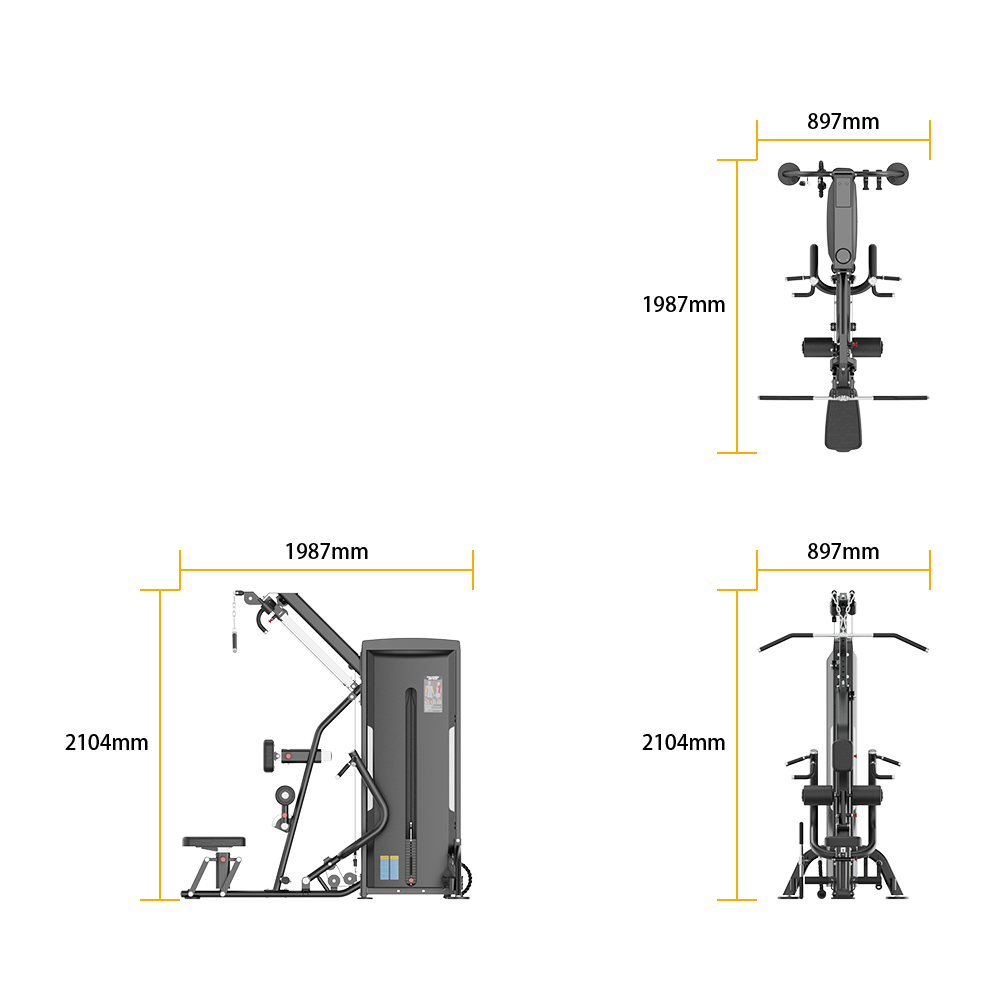 897mm

1987mm

1987mm

2104mm

897mm

2104mm