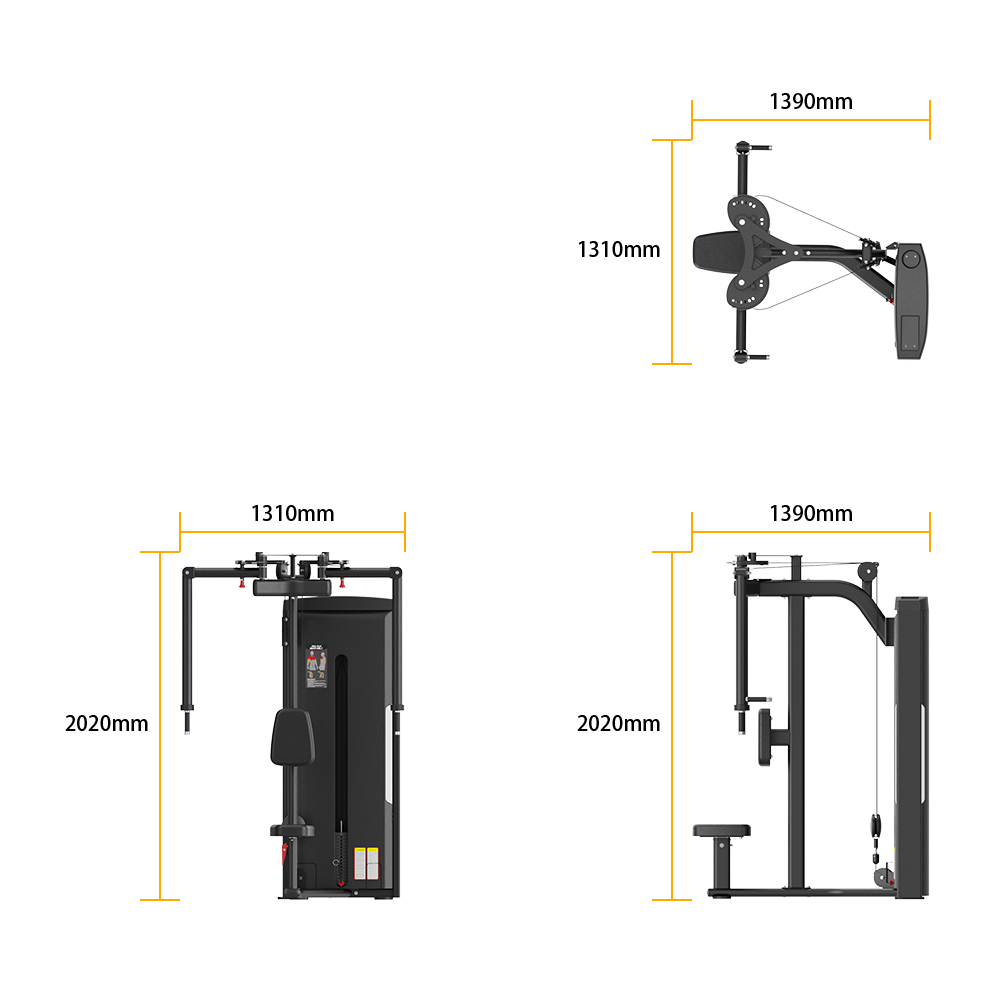 1390mm

1310mm

1310mm

2020mm

1390mm

2020mm