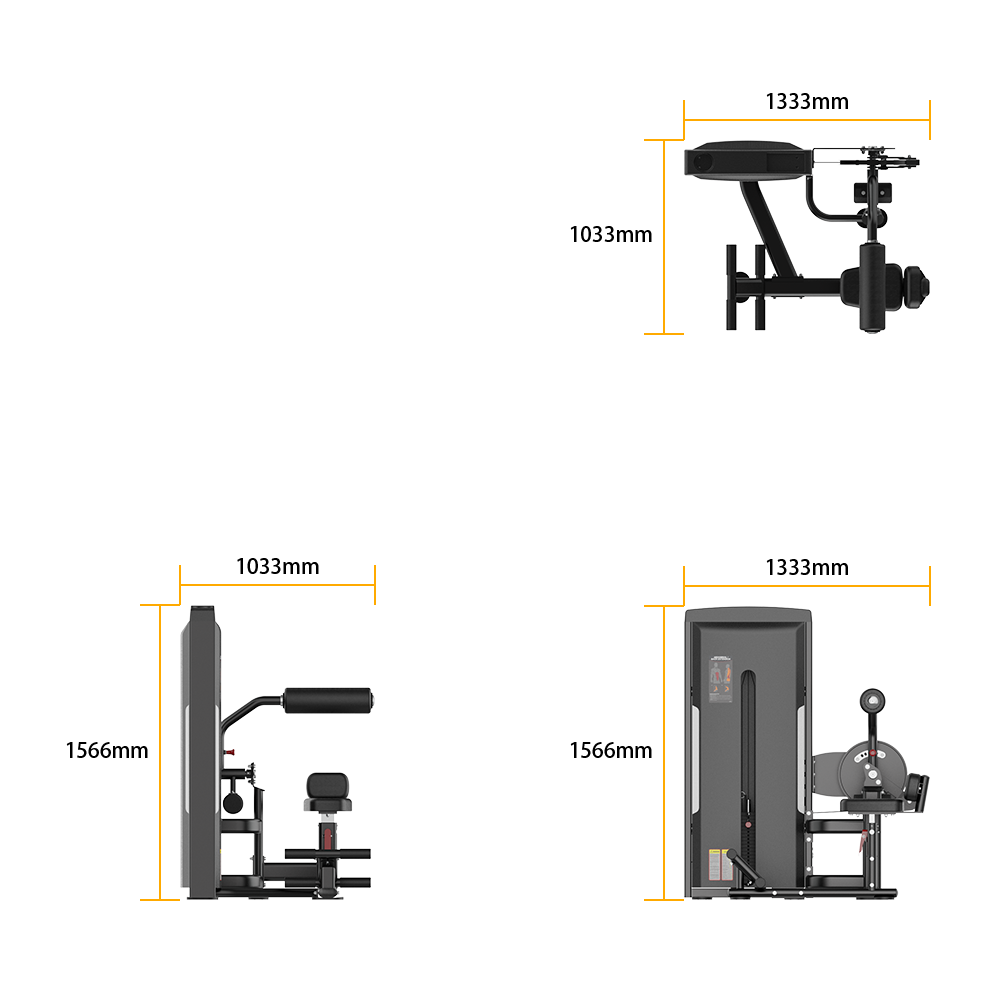 1333mm
1033mm

1033mm
1566mm

1333mm
1566mm